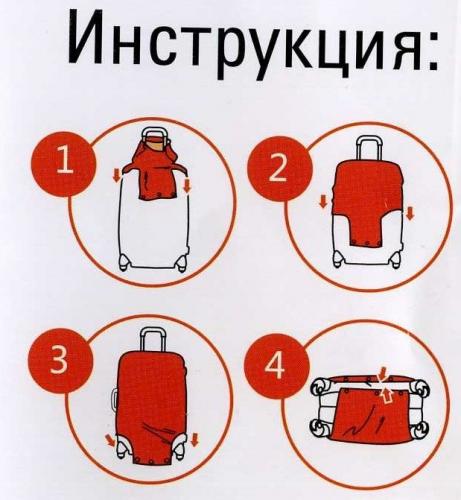 Инструкция:

1

2

3

4